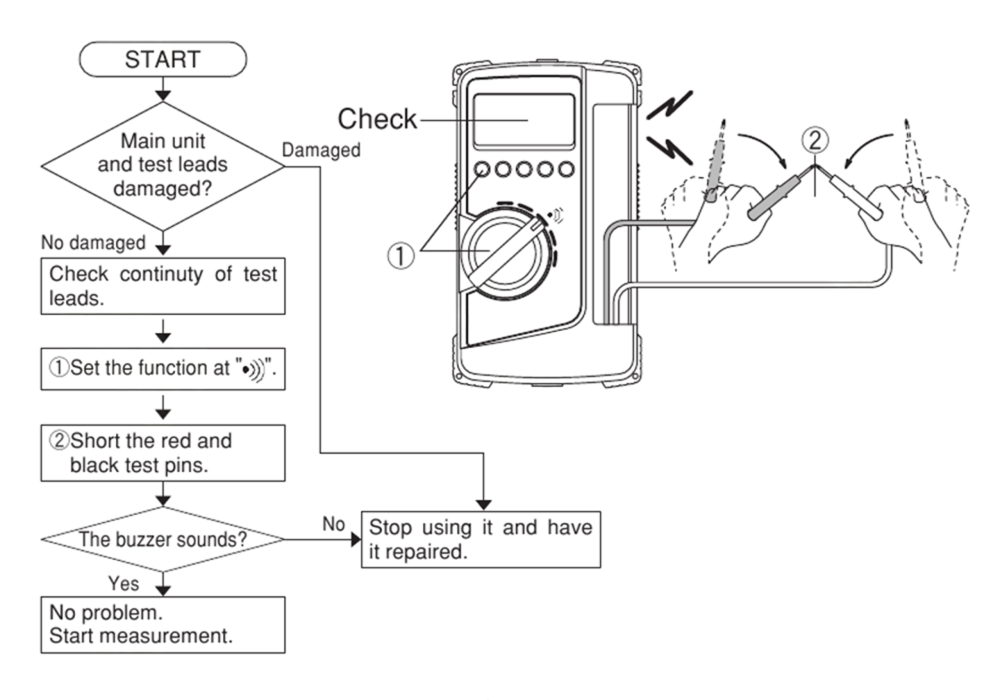 START

Main unit and test leads damaged?

Damaged

No damaged

Check continuty of test leads.

①Set the function at "•)))".

②Short the red and black test pins.

The buzzer sounds?

No

Stop using it and have it repaired.

Yes

No problem.
Start measurement.

Check

①

②